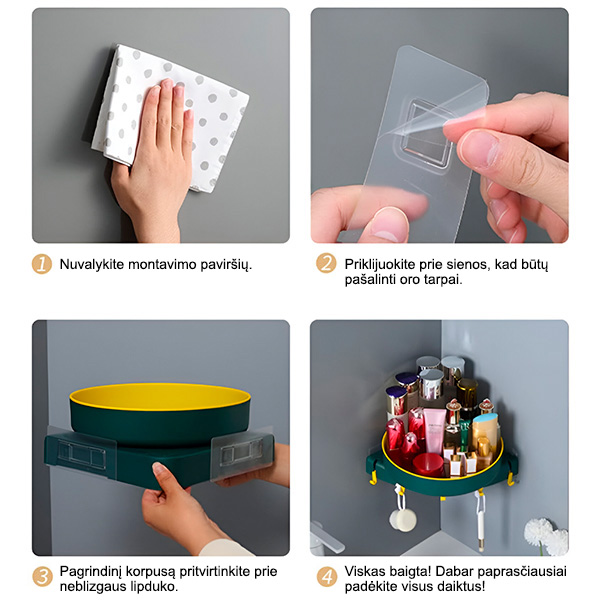 1 Nuvalykite montavimo paviršių.

2 Priklijuokite prie sienos, kad būtų pašalinti oro tarpai.

3 Pagrindinį korpusą pritvirtinkite prie neblizgaus lipduko.

4 Viskas baigta! Dabar paprasčiausiai padėkite visus daiktus!